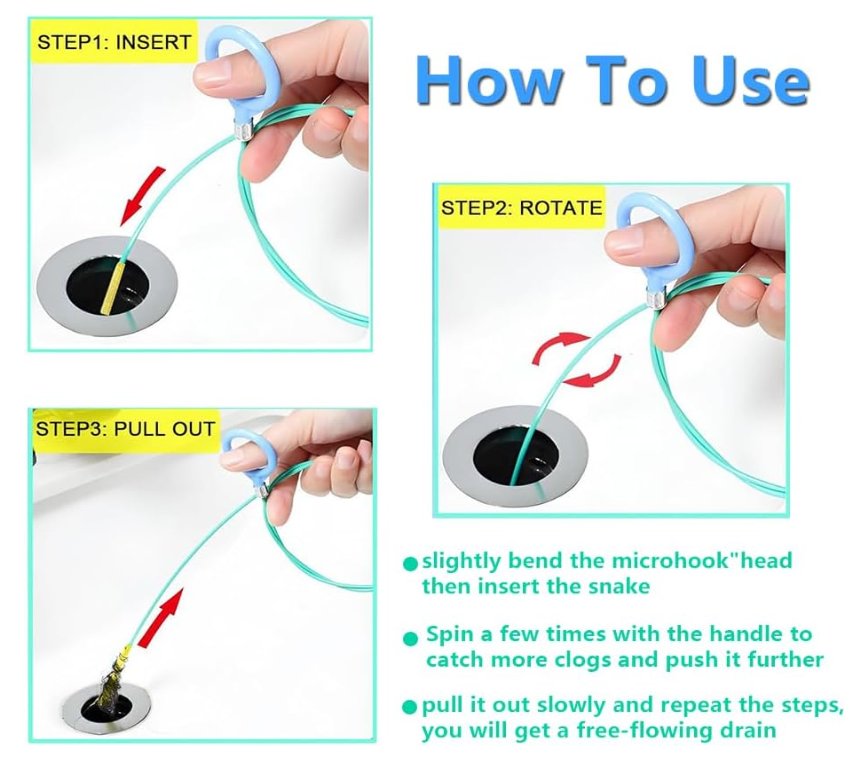 STEP1: INSERT

How To Use

STEP2: ROTATE

STEP3: PULL OUT

● slightly bend the microhook"head then insert the snake

● Spin a few times with the handle to catch more clogs and push it further

● pull it out slowly and repeat the steps, you will get a free-flowing drain