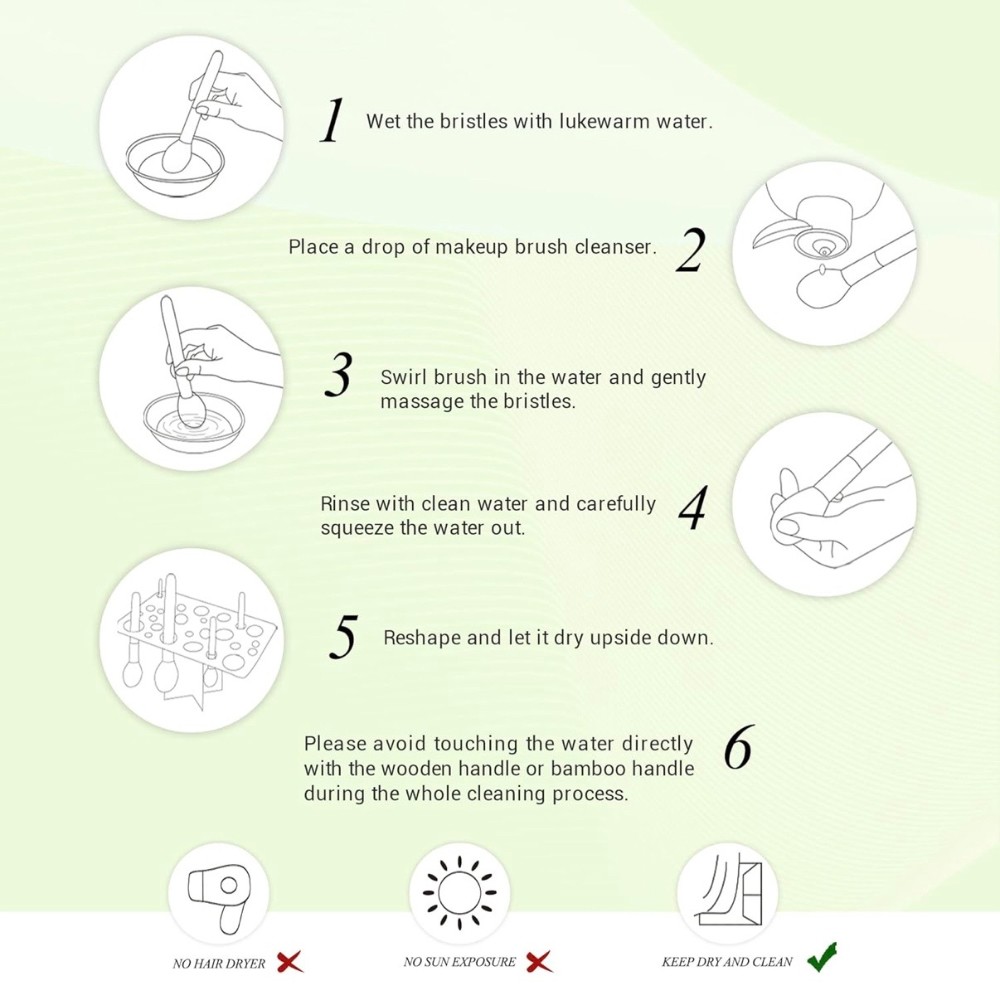 1 Wet the bristles with lukewarm water.

Place a drop of makeup brush cleanser. 2

3 Swirl brush in the water and gently massage the bristles.

Rinse with clean water and carefully squeeze the water out. 4

5 Reshape and let it dry upside down.

Please avoid touching the water directly with the wooden handle or bamboo handle during the whole cleaning process. 6

NO HAIR DRYER

NO SUN EXPOSURE

KEEP DRY AND CLEAN