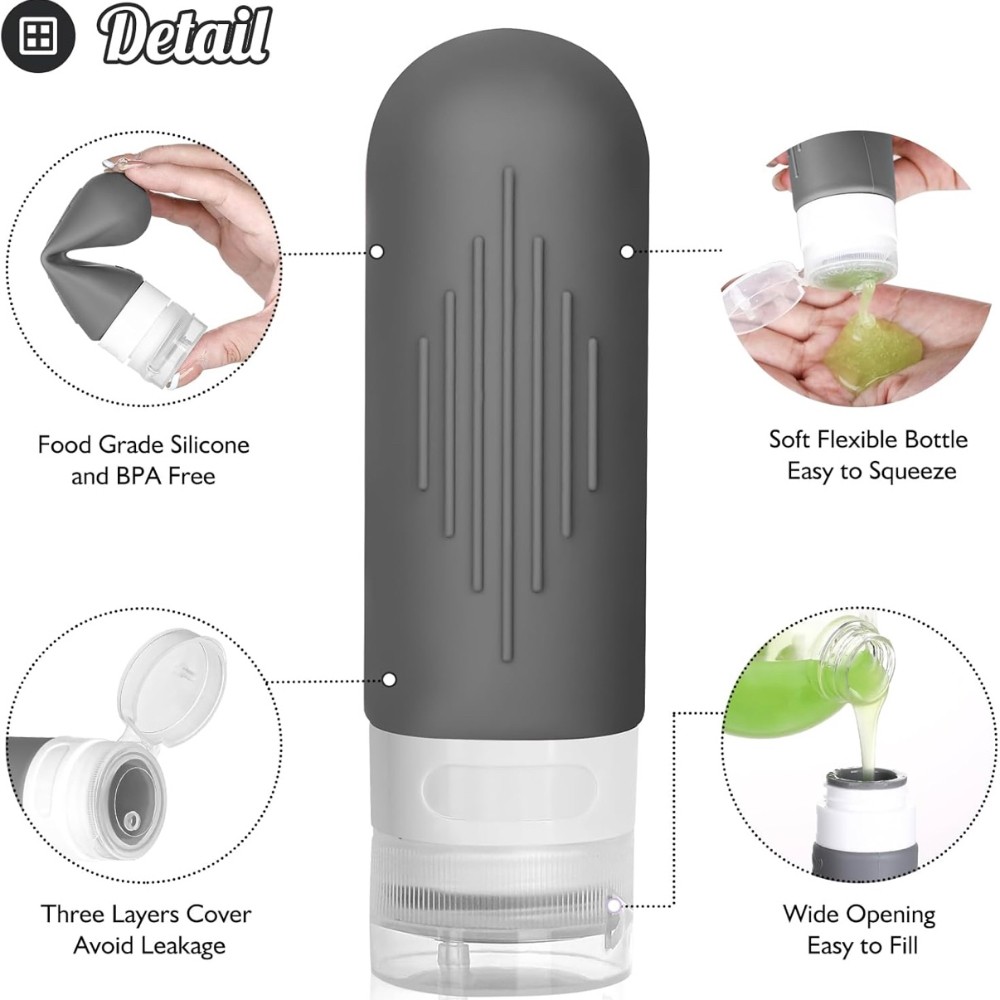 Detail

Food Grade Silicone and BPA Free

Soft Flexible Bottle Easy to Squeeze

Three Layers Cover Avoid Leakage

Wide Opening Easy to Fill