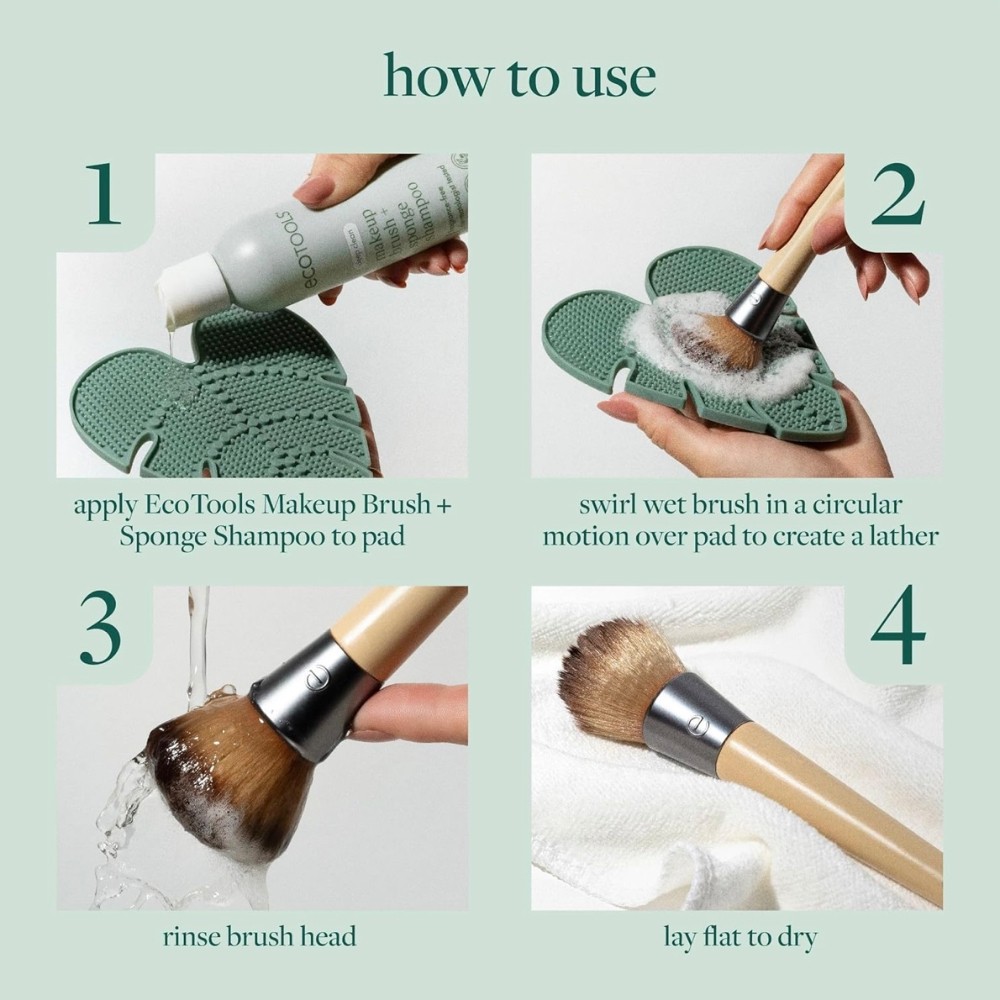 how to use

1

ECOTOOLS

deep clean

makeup brush + sponge shampoo

apply EcoTools Makeup Brush + Sponge Shampoo to pad

2

swirl wet brush in a circular motion over pad to create a lather

3

rinse brush head

4

lay flat to dry