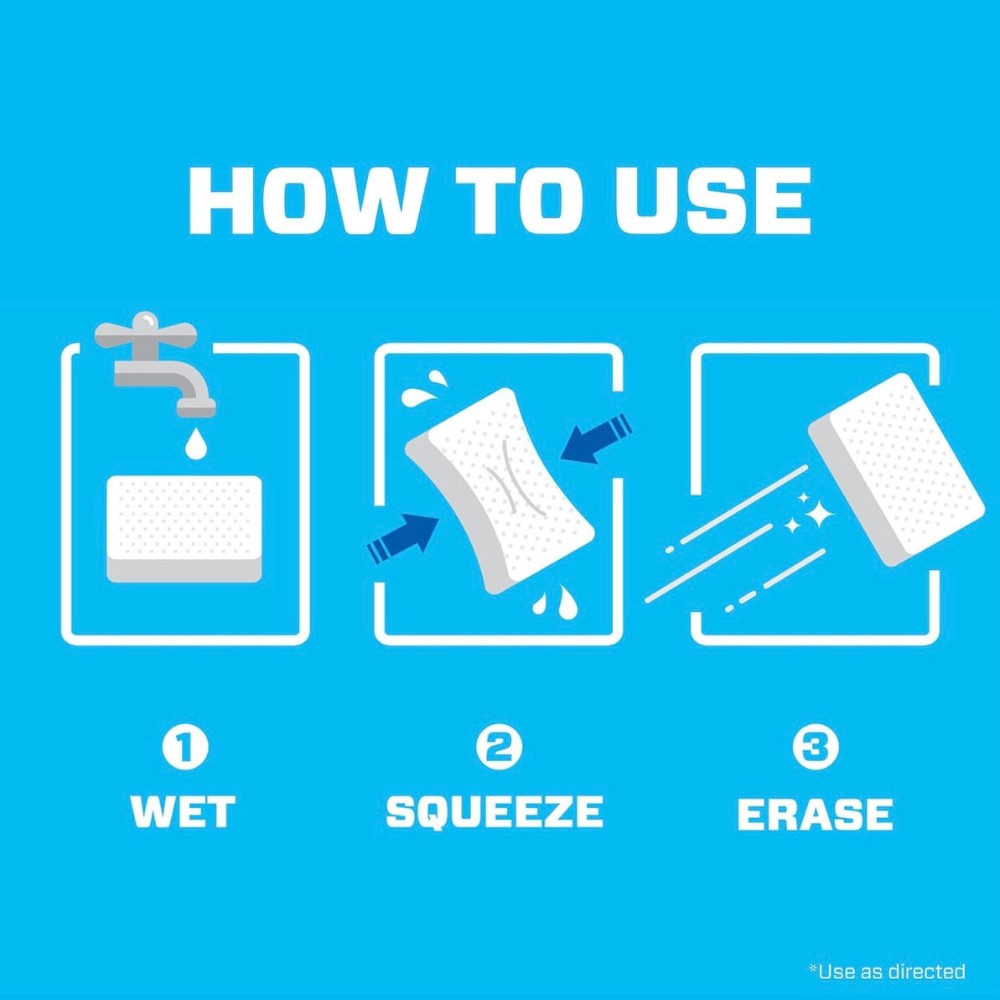 HOW TO USE

1
WET

2
SQUEEZE

3
ERASE

*Use as directed