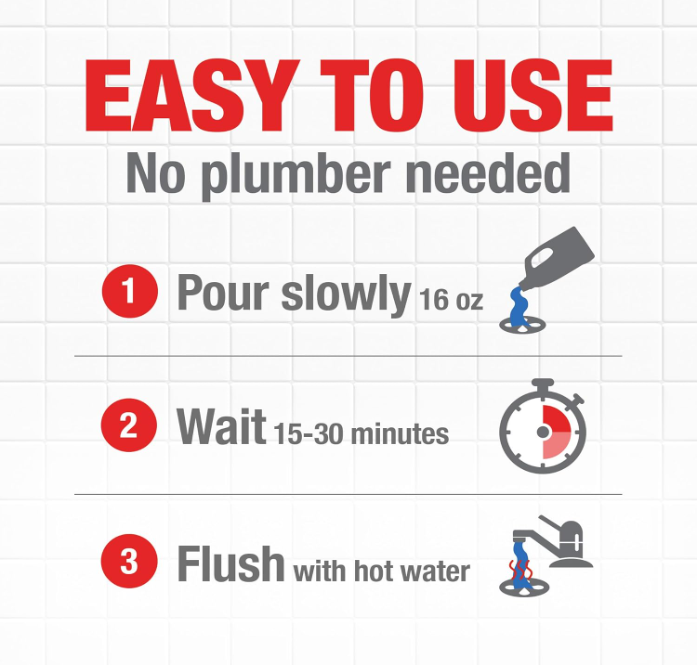 EASY TO USE
No plumber needed

1 Pour slowly 16 oz

2 Wait 15-30 minutes

3 Flush with hot water