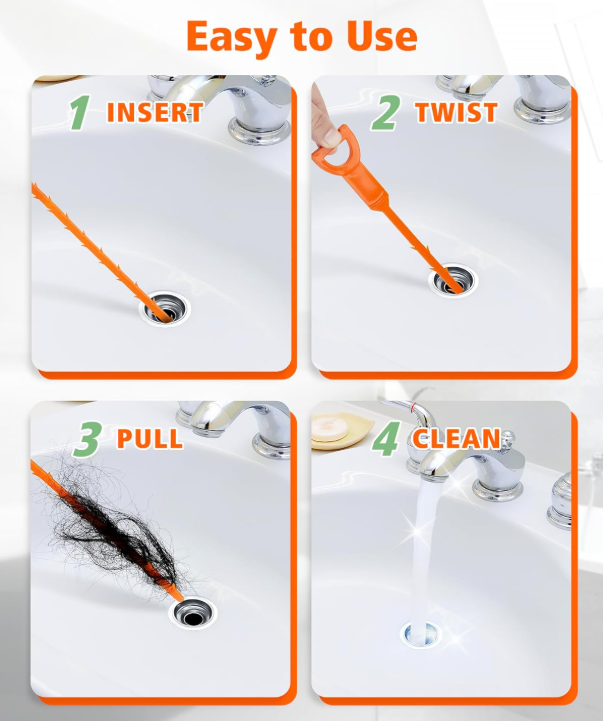 Easy to Use

1 INSERT

2 TWIST

3 PULL

4 CLEAN