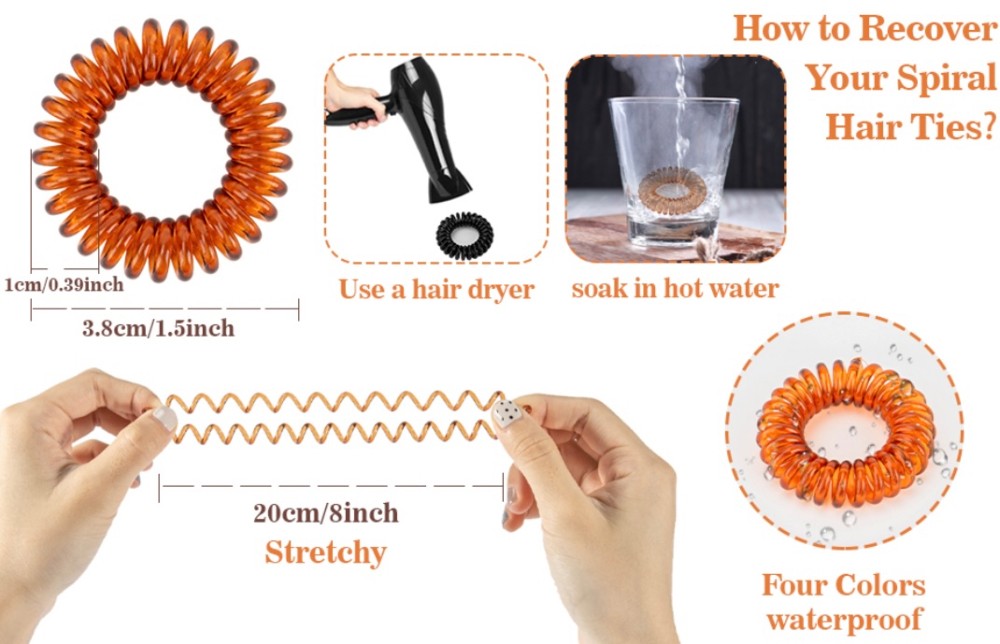 How to Recover Your Spiral Hair Ties?

1cm/0.39inch

3.8cm/1.5inch

Use a hair dryer

soak in hot water

20cm/8inch

Stretchy

Four Colors waterproof