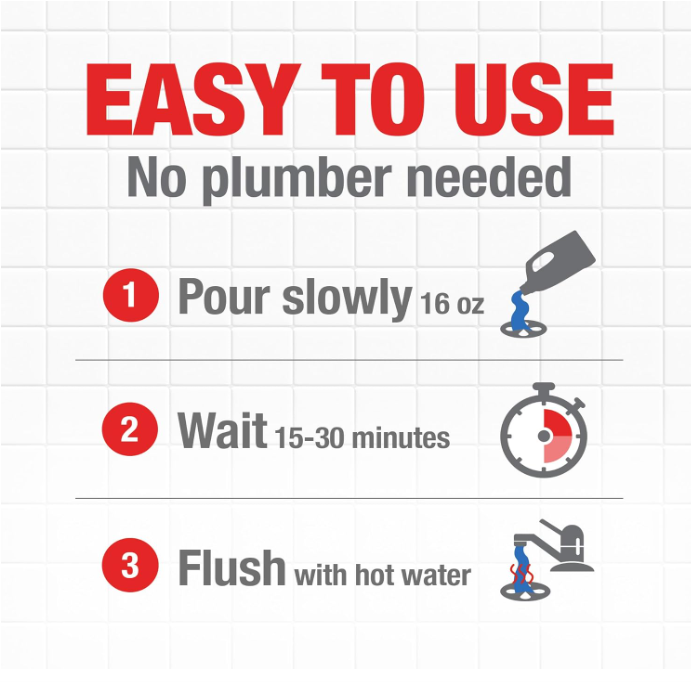 EASY TO USE
No plumber needed

1 Pour slowly 16 oz

2 Wait 15-30 minutes

3 Flush with hot water